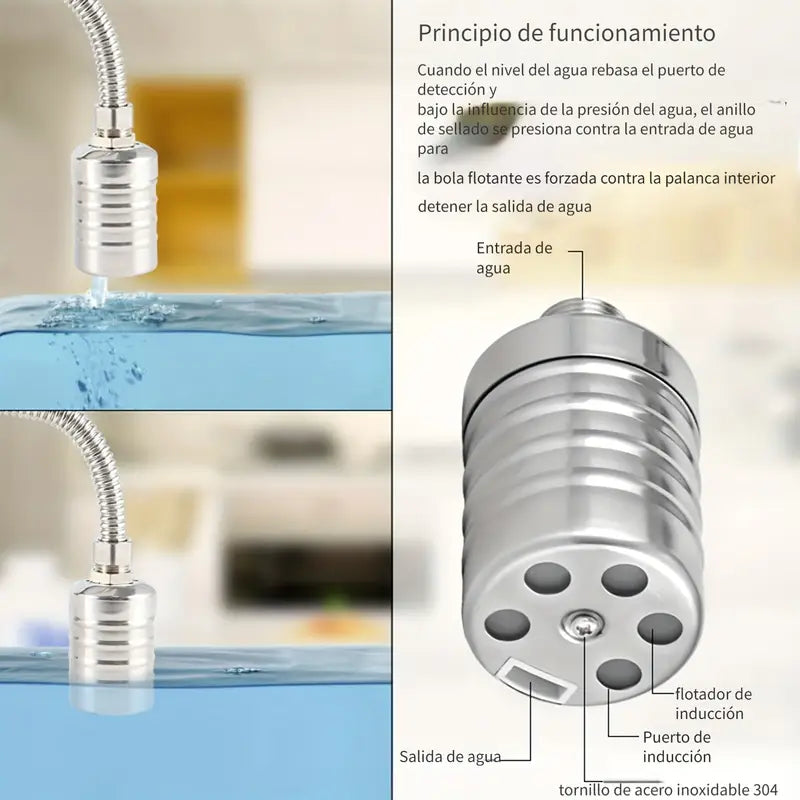 Principio de funcionamiento

Cuando el nivel del agua rebasa el puerto de detección y
bajo la influencia de la presión del agua, el anillo de sellado se presiona contra la entrada de agua para

la bola flotante es forzada contra la palanca interior

detener la salida de agua

Entrada de agua

flotador de inducción

Puerto de inducción

Salida de agua

tornillo de acero inoxidable 304